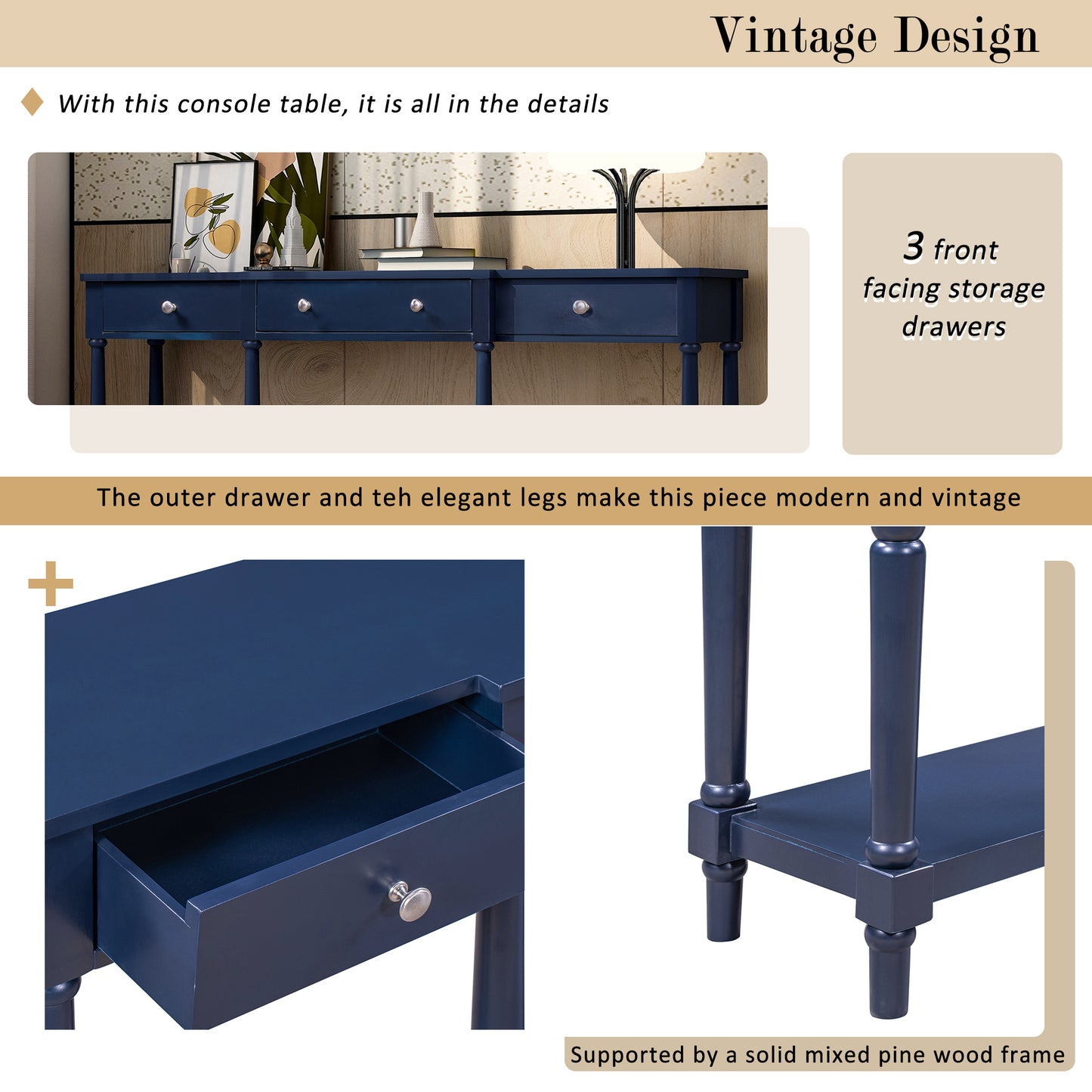 Vintage Design

With this console table, it is all in the details

3 front facing storage drawers

The outer drawer and teh elegant legs make this piece modern and vintage

Supported by a solid mixed pine wood frame