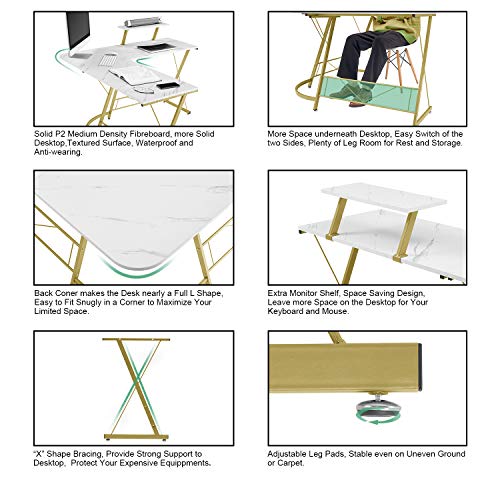 Solid P2 Medium Density Fibreboard, more Solid Desktop,Textured Surface, Waterproof and Anti-wearing.

More Space underneath Desktop, Easy Switch of the two Sides, Plenty of Leg Room for Rest and Storage.

Back Coner makes the Desk nearly a Full L Shape, Easy to Fit Snugly in a Corner to Maximize Your Limited Space.

Extra Monitor Shelf, Space Saving Design, Leave more Space on the Desktop for Your Keyboard and Mouse.

"X" Shape Bracing, Provide Strong Support to Desktop, Protect Your Expensive Equippments.

Adjustable Leg Pads, Stable even on Uneven Ground or Carpet.